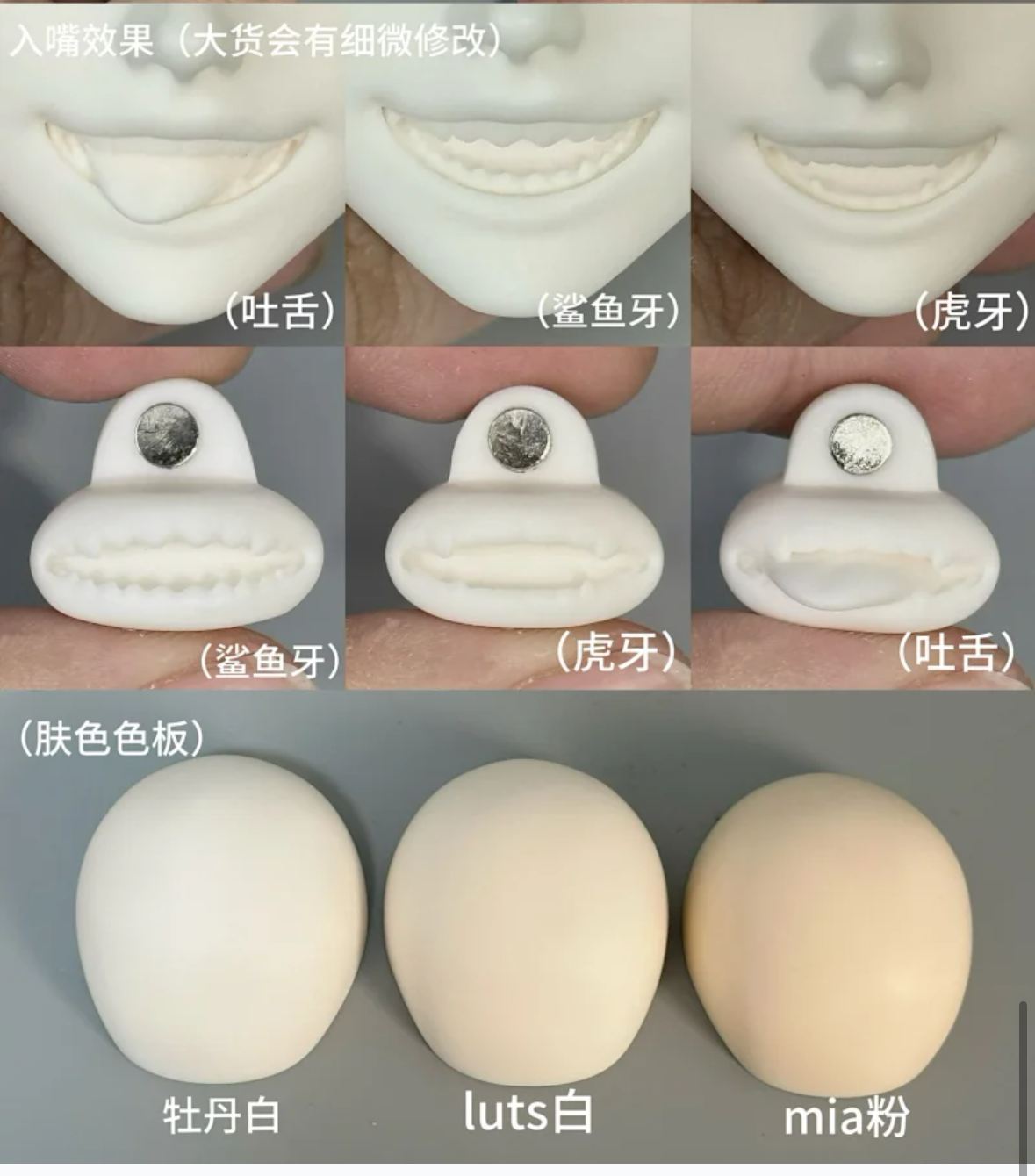 入嘴效果（大货会有细微修改）

（吐舌）

（鲨鱼牙）

（虎牙）

（鲨鱼牙）

（虎牙）

（吐舌）

（肤色色板）

牡丹白

luts白

mia粉